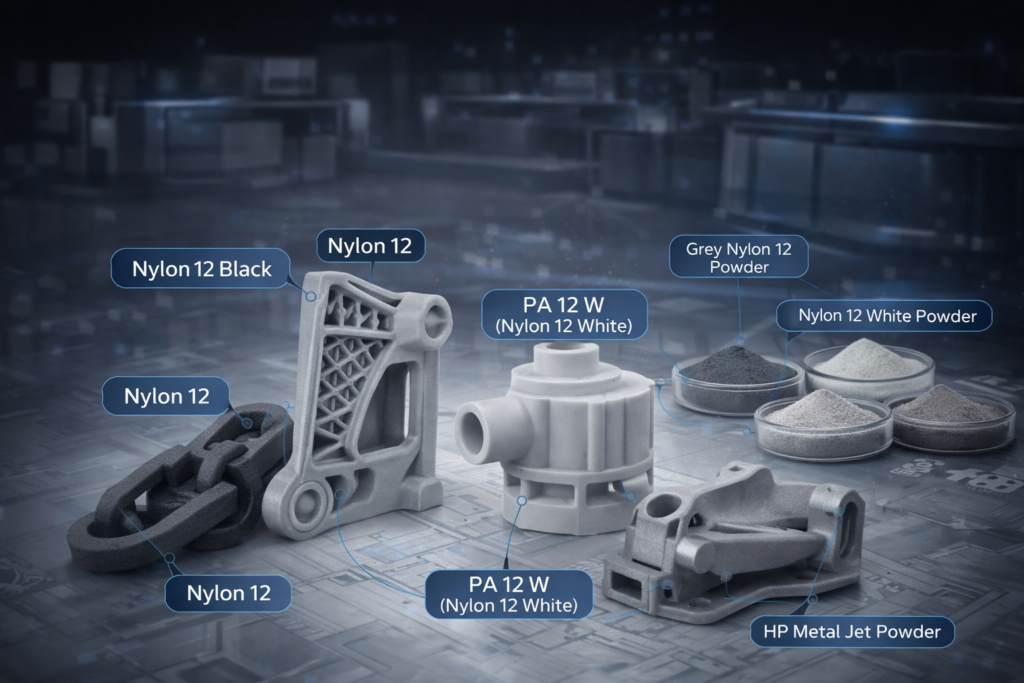 Nylon 12 Black

Nylon 12

Grey Nylon 12 Powder

PA 12 W (Nylon 12 White)

Nylon 12 White Powder

Nylon 12

Nylon 12

PA 12 W (Nylon 12 White)

HP Metal Jet Powder